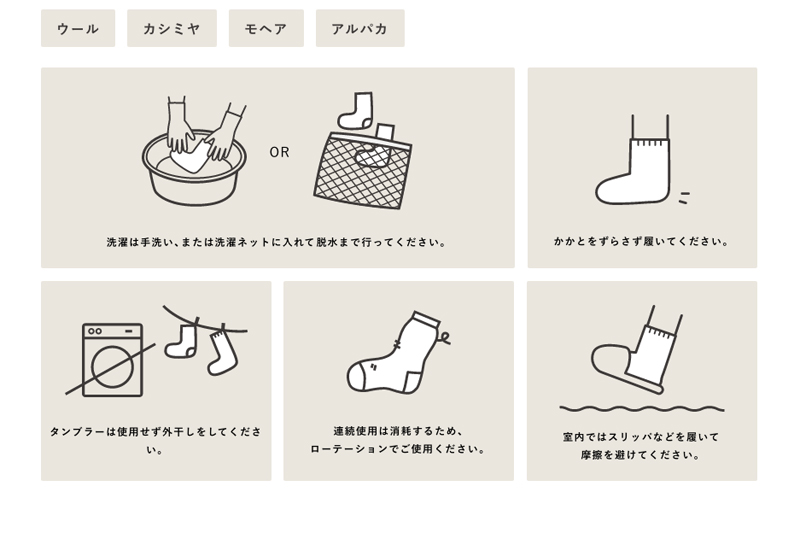 ウール カシミヤ モヘア アルパカ

OR

洗濯は手洗い、または洗濯ネットに入れて脱水まで行ってください。

かかとをずらさず履いてください。

タンブラーは使用せず外干しをしてください。

連続使用は消耗するため、
ローテーションでご使用ください。

室内ではスリッパなどを履いて
摩擦を避けてください。